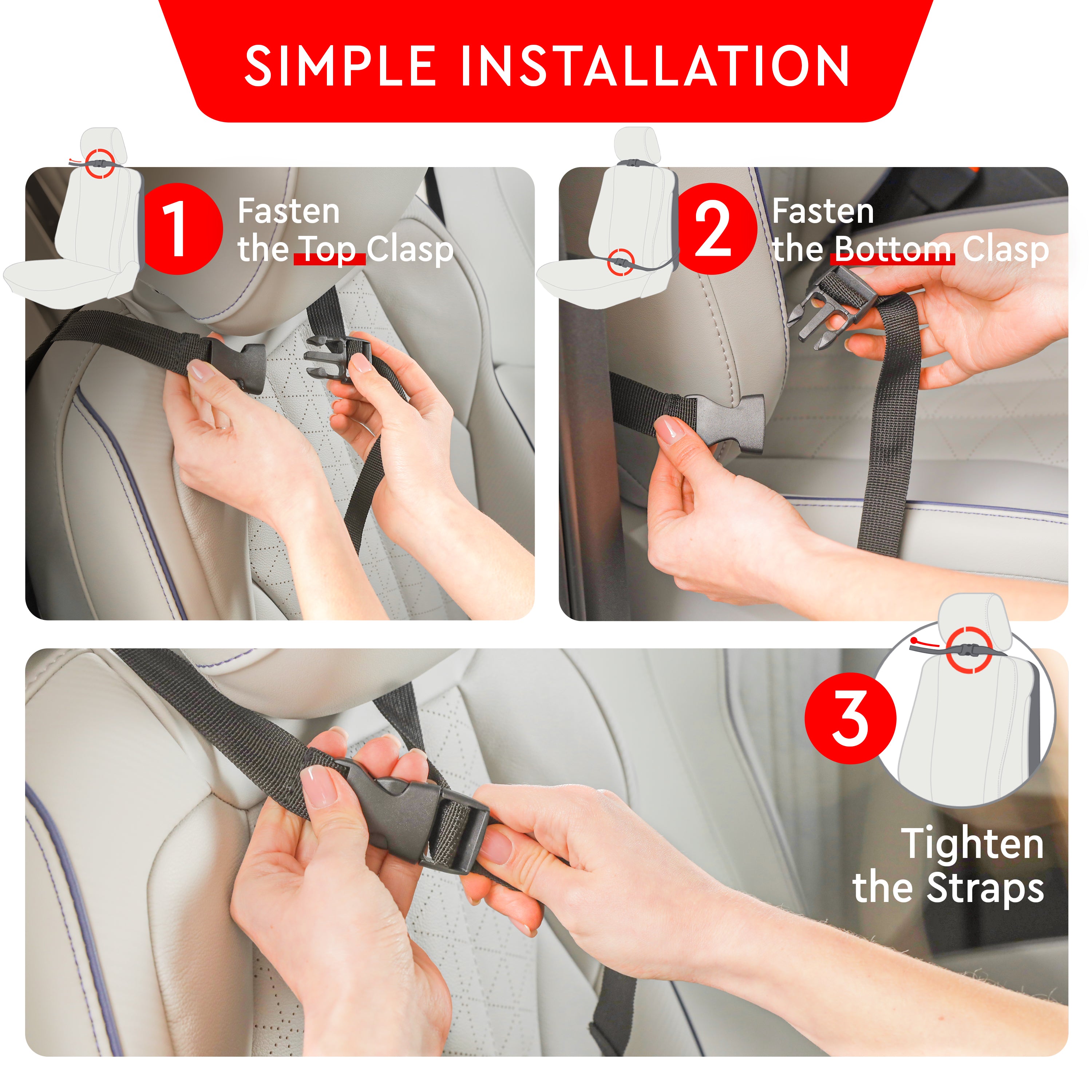 SIMPLE INSTALLATION

1 Fasten the Top Clasp

2 Fasten the Bottom Clasp

3 Tighten the Straps